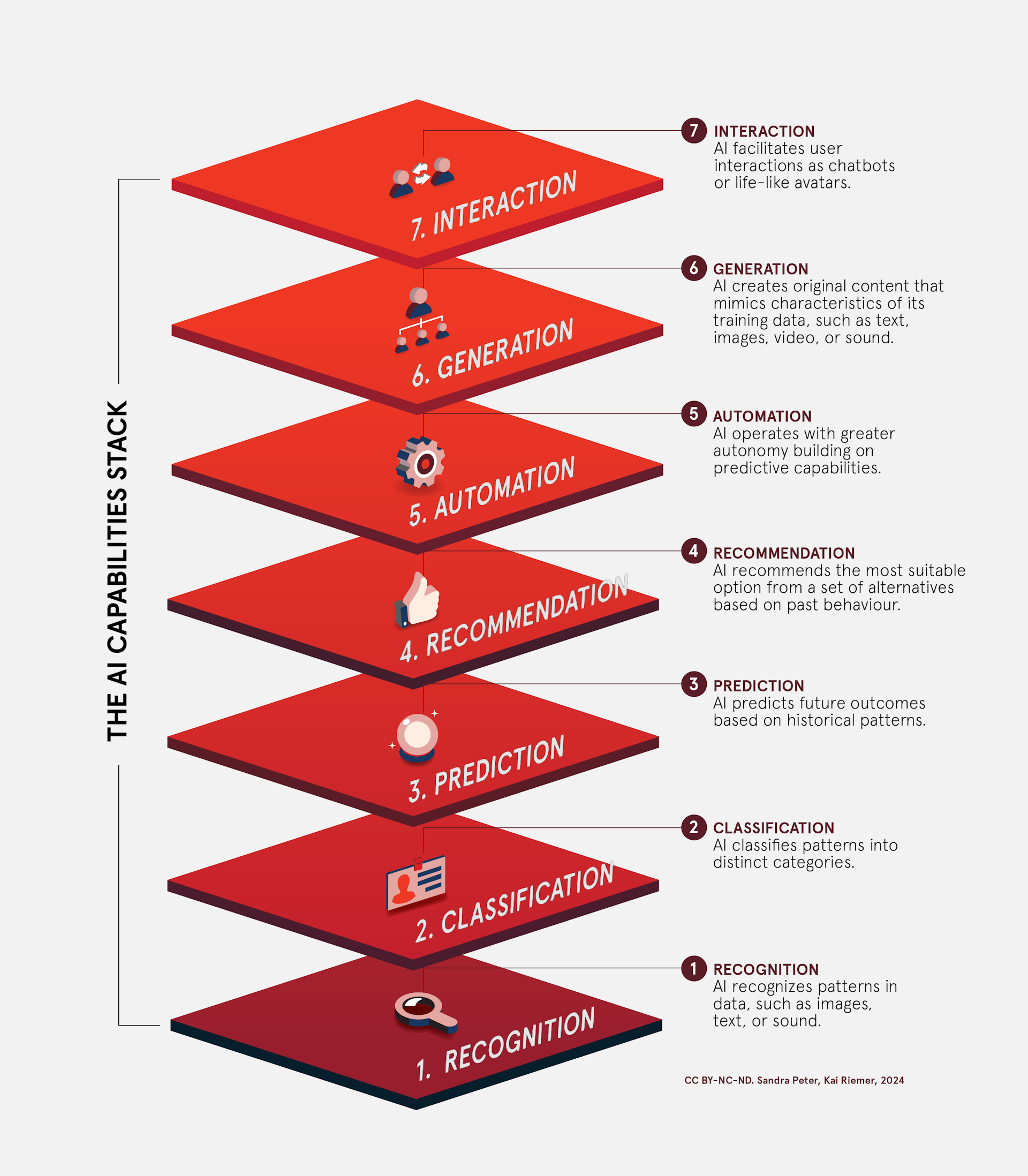 THE AI CAPABILITIES STACK

7. INTERACTION

6. GENERATION

5. AUTOMATION

4. RECOMMENDATION

3. PREDICTION

2. CLASSIFICATION

1. RECOGNITION

7 INTERACTION
AI facilitates user interactions as chatbots or life-like avatars.

6 GENERATION
AI creates original content that mimics characteristics of its training data, such as text, images, video, or sound.

5 AUTOMATION
AI operates with greater autonomy building on predictive capabilities.

4 RECOMMENDATION
AI recommends the most suitable option from a set of alternatives based on past behaviour.

3 PREDICTION
AI predicts future outcomes based on historical patterns.

2 CLASSIFICATION
AI classifies patterns into distinct categories.

1 RECOGNITION
AI recognizes patterns in data, such as images, text, or sound.

CC BY-NC-ND. Sandra Peter, Kai Riemer, 2024